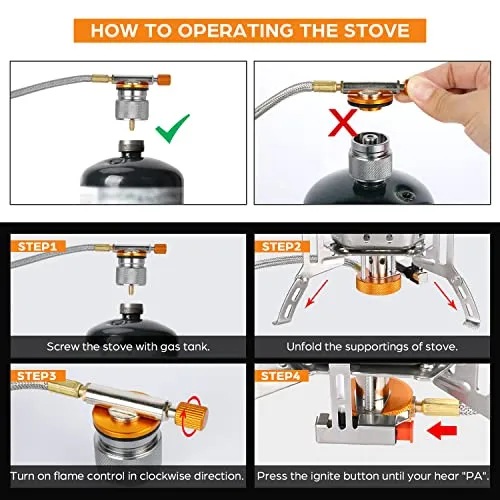 HOW TO OPERATING THE STOVE

STEP1

Screw the stove with gas tank.

STEP2

Unfold the supportings of stove.

STEP3

Turn on flame control in clockwise direction.

STEP4

Press the ignite button until your hear "PA".