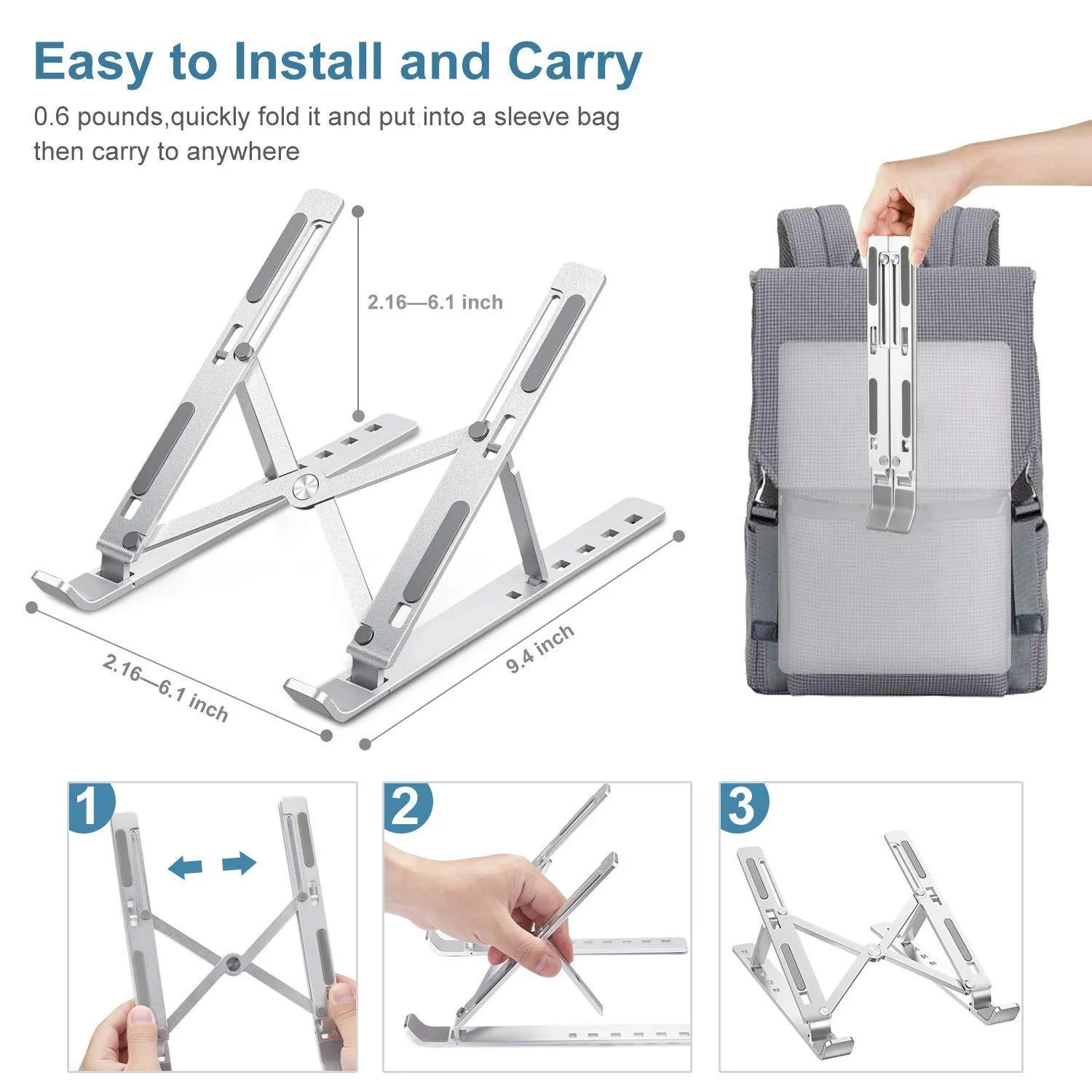 Easy to Install and Carry

0.6 pounds,quickly fold it and put into a sleeve bag then carry to anywhere

2.16—6.1 inch

2.16—6.1 inch

9.4 inch

1

2

3