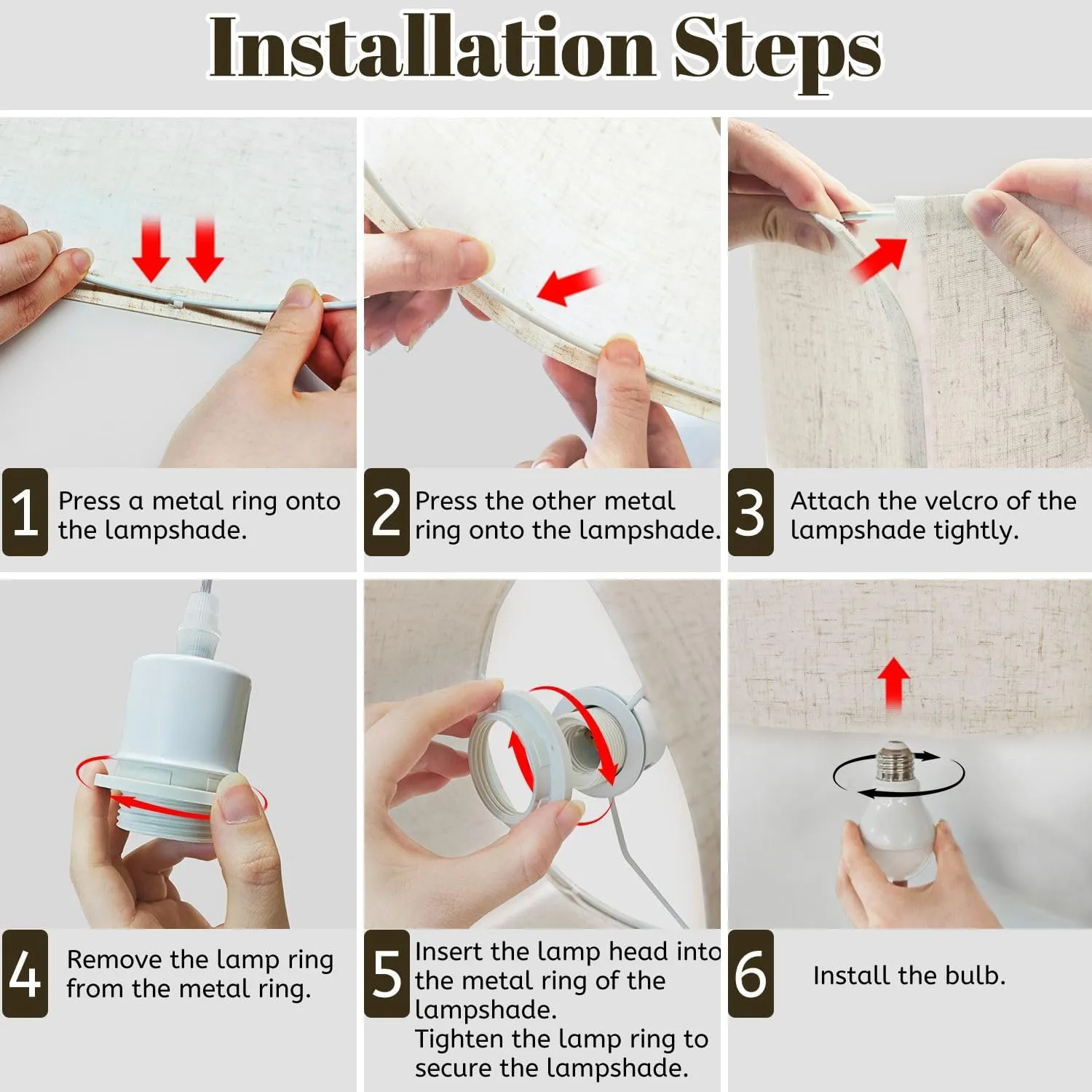 Installation Steps

1 Press a metal ring onto the lampshade.

2 Press the other metal ring onto the lampshade.

3 Attach the velcro of the lampshade tightly.

4 Remove the lamp ring from the metal ring.

5 Insert the lamp head into the metal ring of the lampshade.
Tighten the lamp ring to secure the lampshade.

6 Install the bulb.