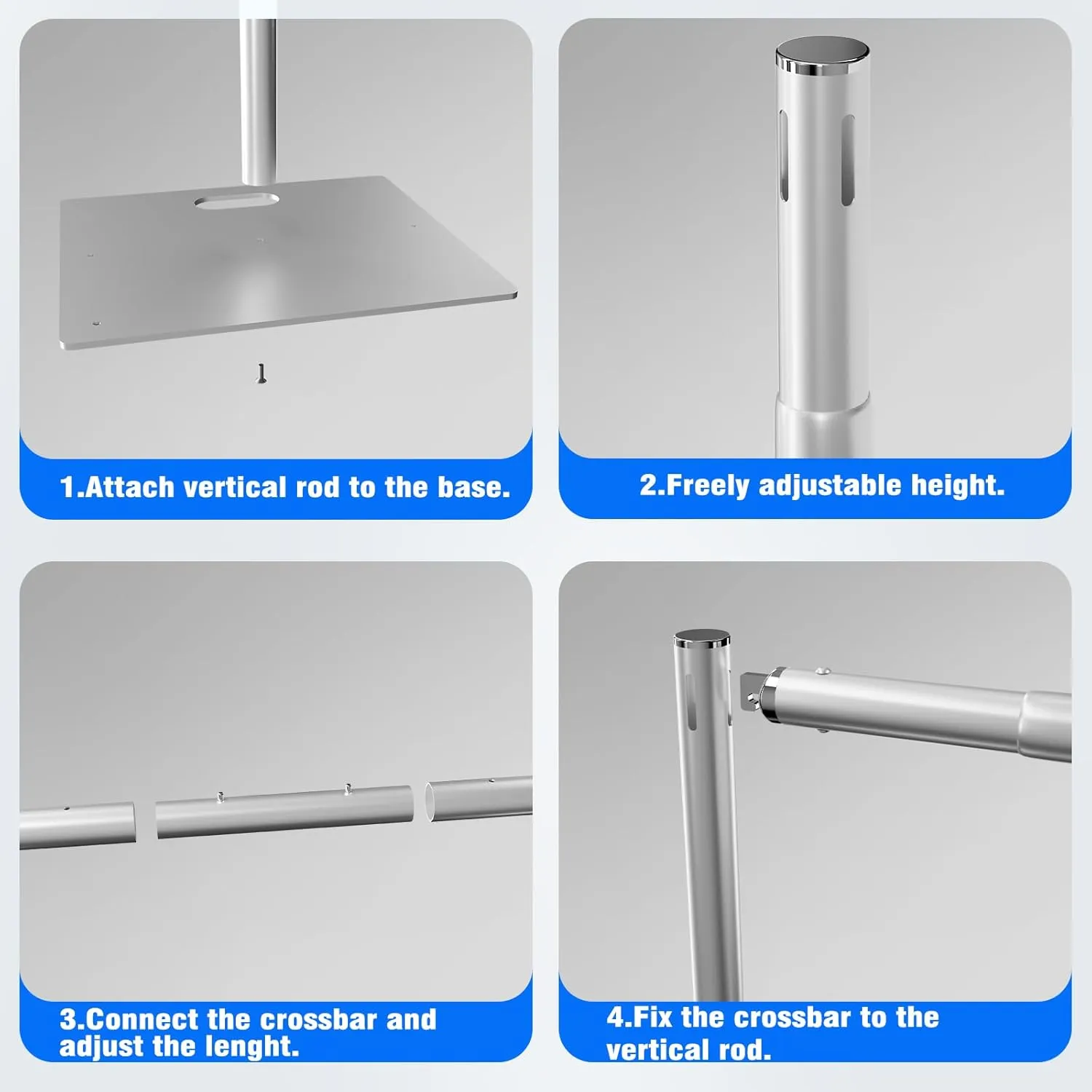 1.Attach vertical rod to the base.

2.Freely adjustable height.

3.Connect the crossbar and adjust the lenght.

4.Fix the crossbar to the vertical rod.