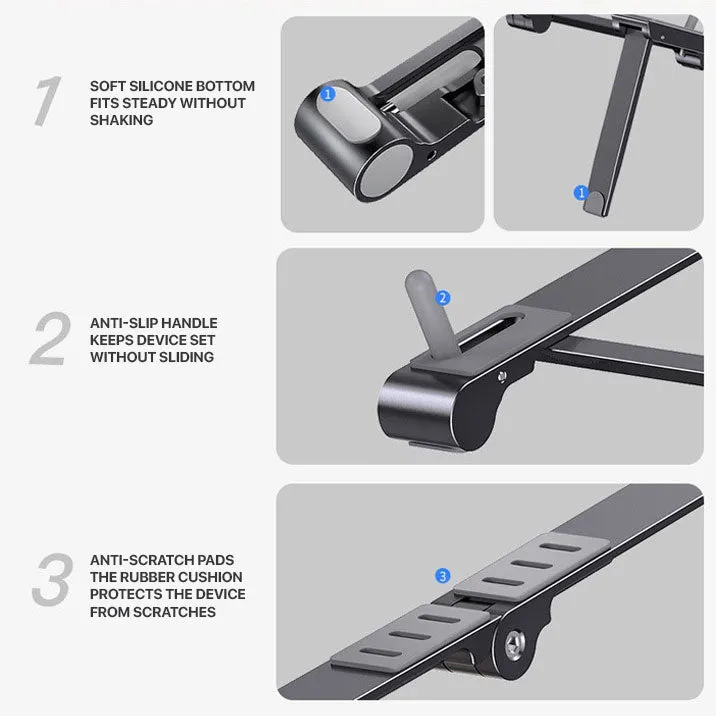 1

SOFT SILICONE BOTTOM FITS STEADY WITHOUT SHAKING

1

1

2

ANTI-SLIP HANDLE KEEPS DEVICE SET WITHOUT SLIDING

2

3

ANTI-SCRATCH PADS THE RUBBER CUSHION PROTECTS THE DEVICE FROM SCRATCHES

3