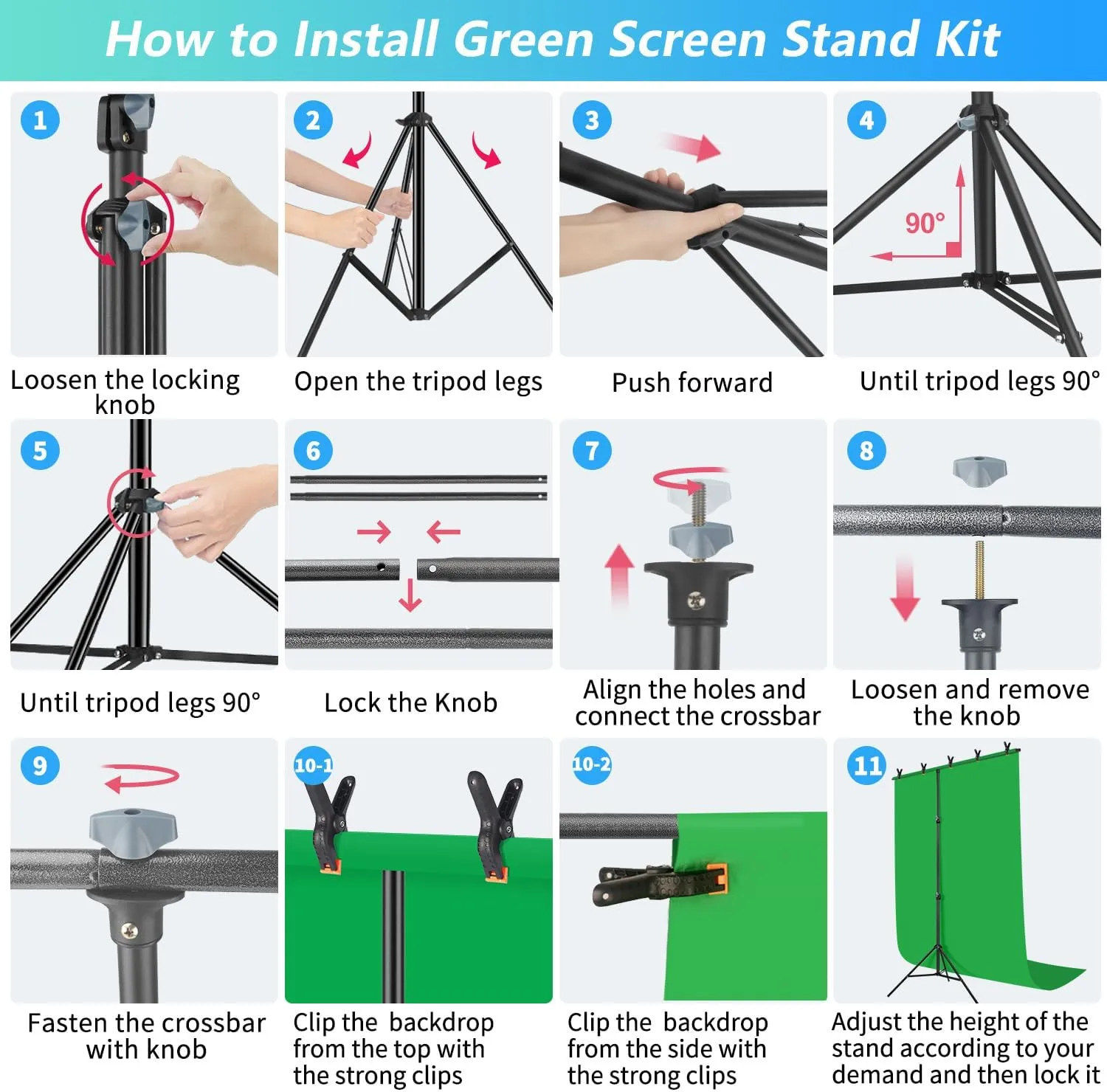 How to Install Green Screen Stand Kit

1
Loosen the locking knob

2
Open the tripod legs

3
Push forward

4
90°
Until tripod legs 90°

5
Until tripod legs 90°

6
Lock the Knob

7
Align the holes and connect the crossbar

8
Loosen and remove the knob

9
Fasten the crossbar with knob

10-1
Clip the backdrop from the top with the strong clips

10-2
Clip the backdrop from the side with the strong clips

11
Adjust the height of the stand according to your demand and then lock it